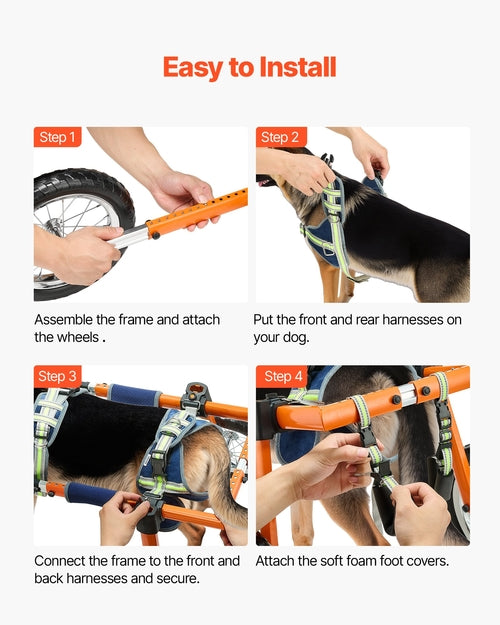 Easy to Install

Step 1

Assemble the frame and attach the wheels .

Step 2

Put the front and rear harnesses on your dog.

Step 3

Connect the frame to the front and back harnesses and secure.

Step 4

Attach the soft foam foot covers.